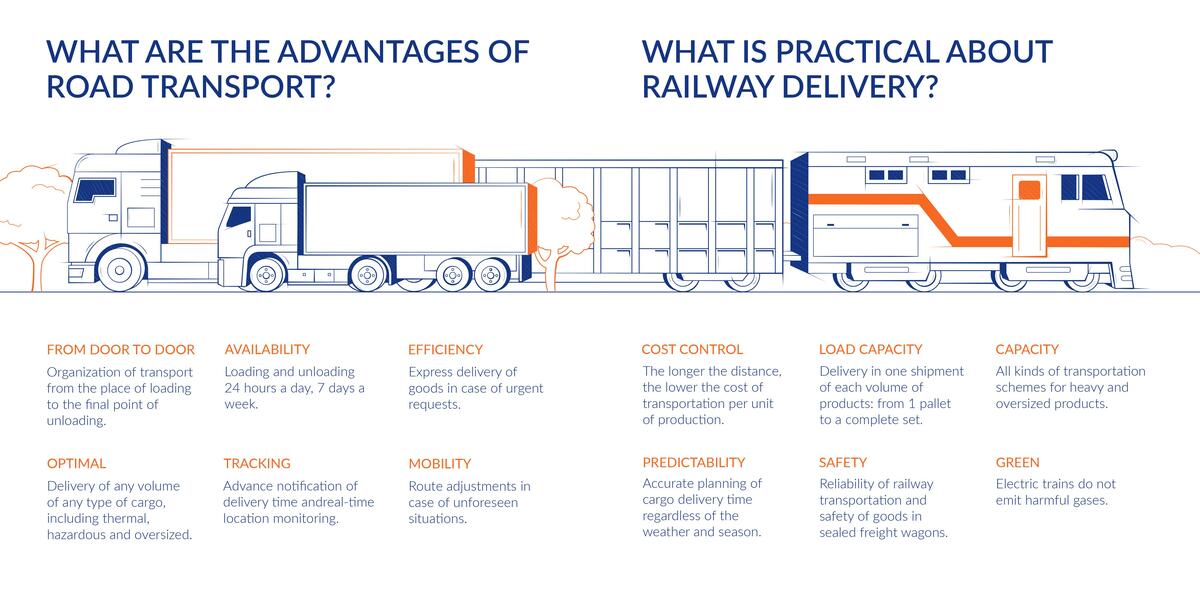 WHAT ARE THE ADVANTAGES OF ROAD TRANSPORT?

FROM DOOR TO DOOR
Organization of transport from the place of loading to the final point of unloading.

AVAILABILITY
Loading and unloading 24 hours a day, 7 days a week.

EFFICIENCY
Express delivery of goods in case of urgent requests.

OPTIMAL
Delivery of any volume of any type of cargo, including thermal, hazardous and oversized.

TRACKING
Advance notification of delivery time andreal-time location monitoring.

MOBILITY
Route adjustments in case of unforeseen situations.

WHAT IS PRACTICAL ABOUT RAILWAY DELIVERY?

COST CONTROL
The longer the distance, the lower the cost of transportation per unit of production.

LOAD CAPACITY
Delivery in one shipment of each volume of products: from 1 pallet to a complete set.

CAPACITY
All kinds of transportation schemes for heavy and oversized products.

PREDICTABILITY
Accurate planning of cargo delivery time regardless of the weather and season.

SAFETY
Reliability of railway transportation and safety of goods in sealed freight wagons.

GREEN
Electric trains do not emit harmful gases.